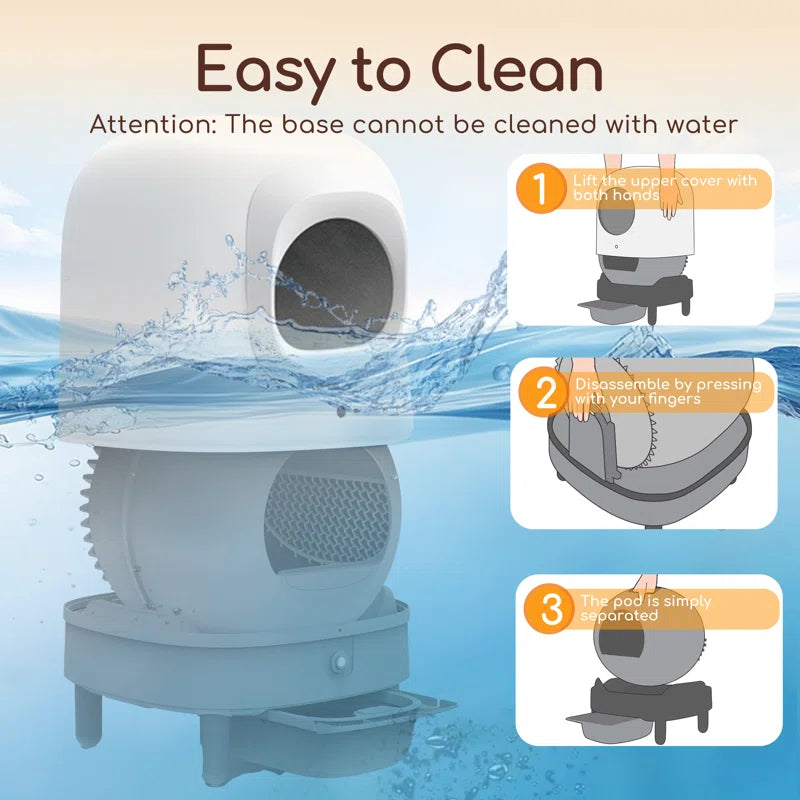 Easy to Clean

Attention: The base cannot be cleaned with water

1 Lift the upper cover with both hands

2 Disassemble by pressing with your fingers

3 The pod is simply separated